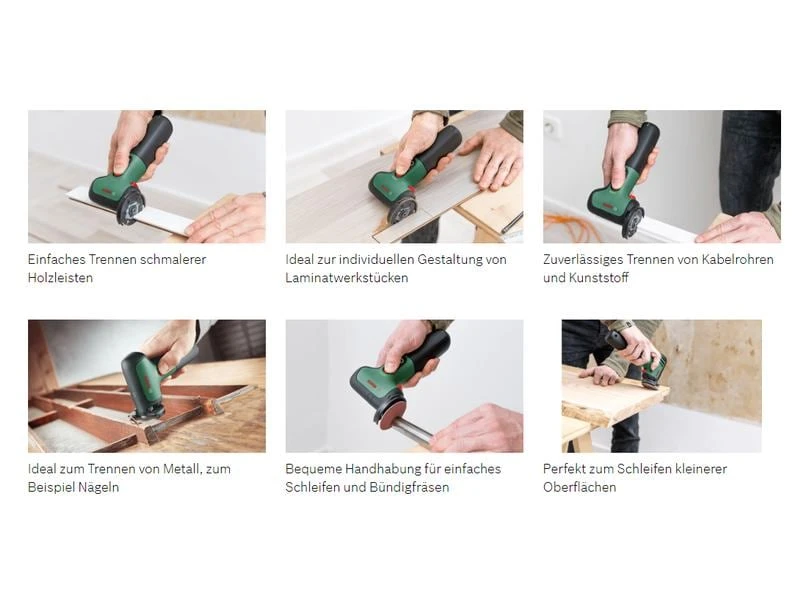 Einfaches Trennen schmalerer Holzleisten

Ideal zur individuellen Gestaltung von Laminatwerkstücken

Zuverlässiges Trennen von Kabelrohren und Kunststoff

Ideal zum Trennen von Metall, zum Beispiel Nägeln

Bequeme Handhabung für einfaches Schleifen und Bündigfräsen

Perfekt zum Schleifen kleinerer Oberflächen