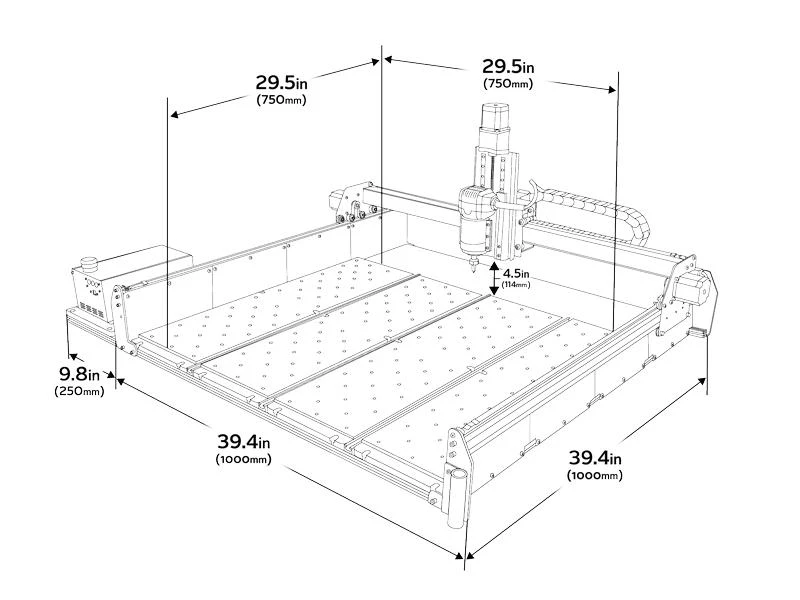 29.5in
(750mm)

29.5in
(750mm)

4.5in
(114mm)

9.8in
(250mm)

39.4in
(1000mm)

39.4in
(1000mm)